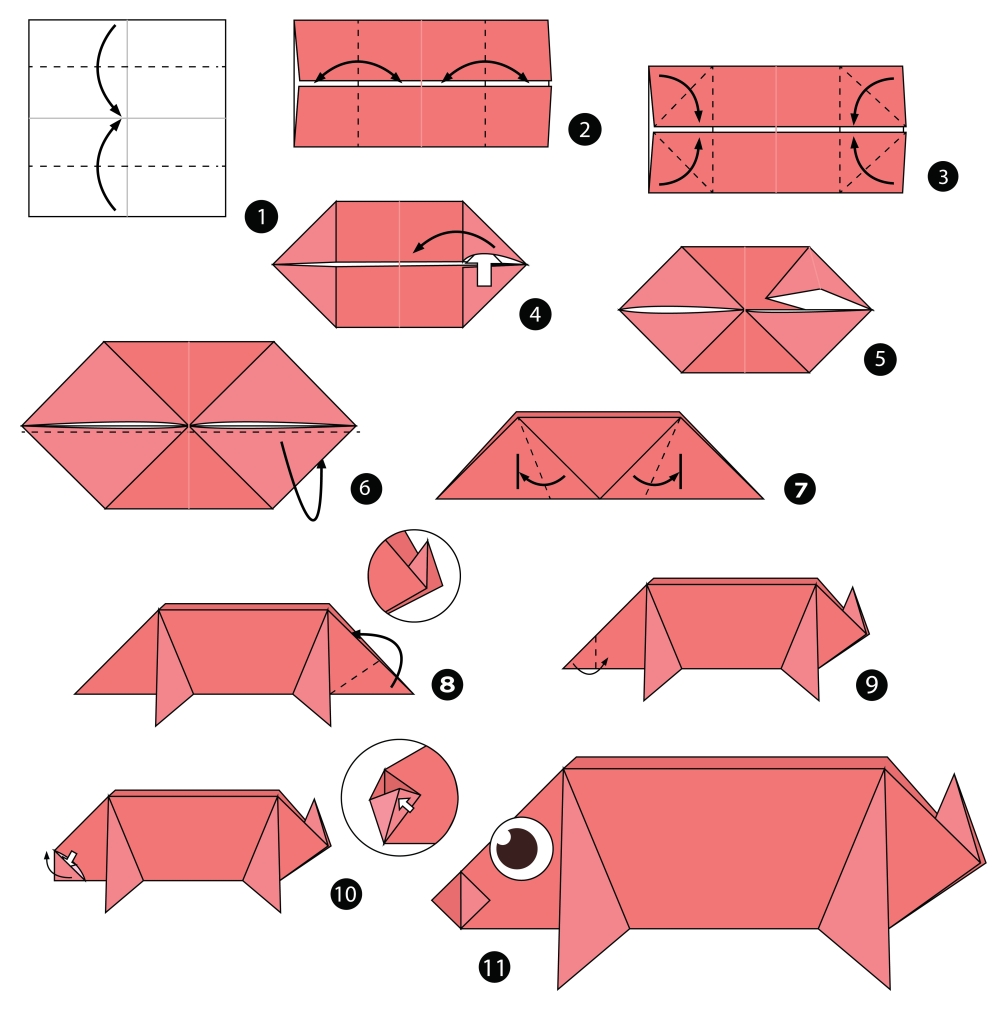 2

3

1

4

5

6

7

8

9

10

11