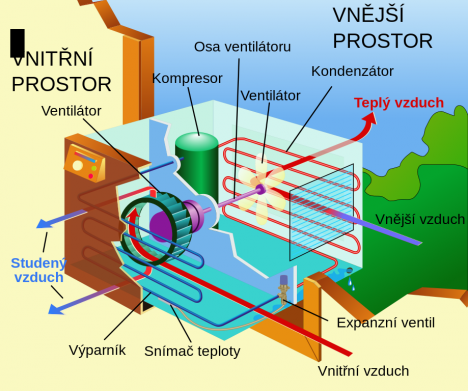 VNITŘNÍ PROSTOR

VNĚJŠÍ PROSTOR

Osa ventilátoru

Kompresor

Kondenzátor

Ventilátor

Ventilátor

Teplý vzduch

Vnější vzduch

Studený vzduch

Expanzní ventil

Výparník

Snímač teploty

Vnitřní vzduch